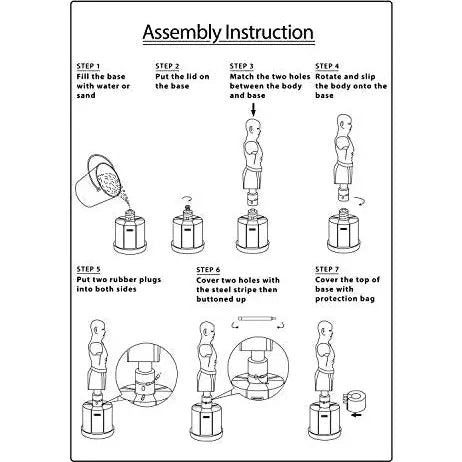 Assembly Instruction

STEP 1
Fill the base with water or sand

STEP 2
Put the lid on the base

STEP 3
Match the two holes between the body and base

STEP 4
Rotate and slip the body onto the base

STEP 5
Put two rubber plugs into both sides

STEP 6
Cover two holes with the steel stripe then buttoned up

STEP 7
Cover the top of base with protection bag