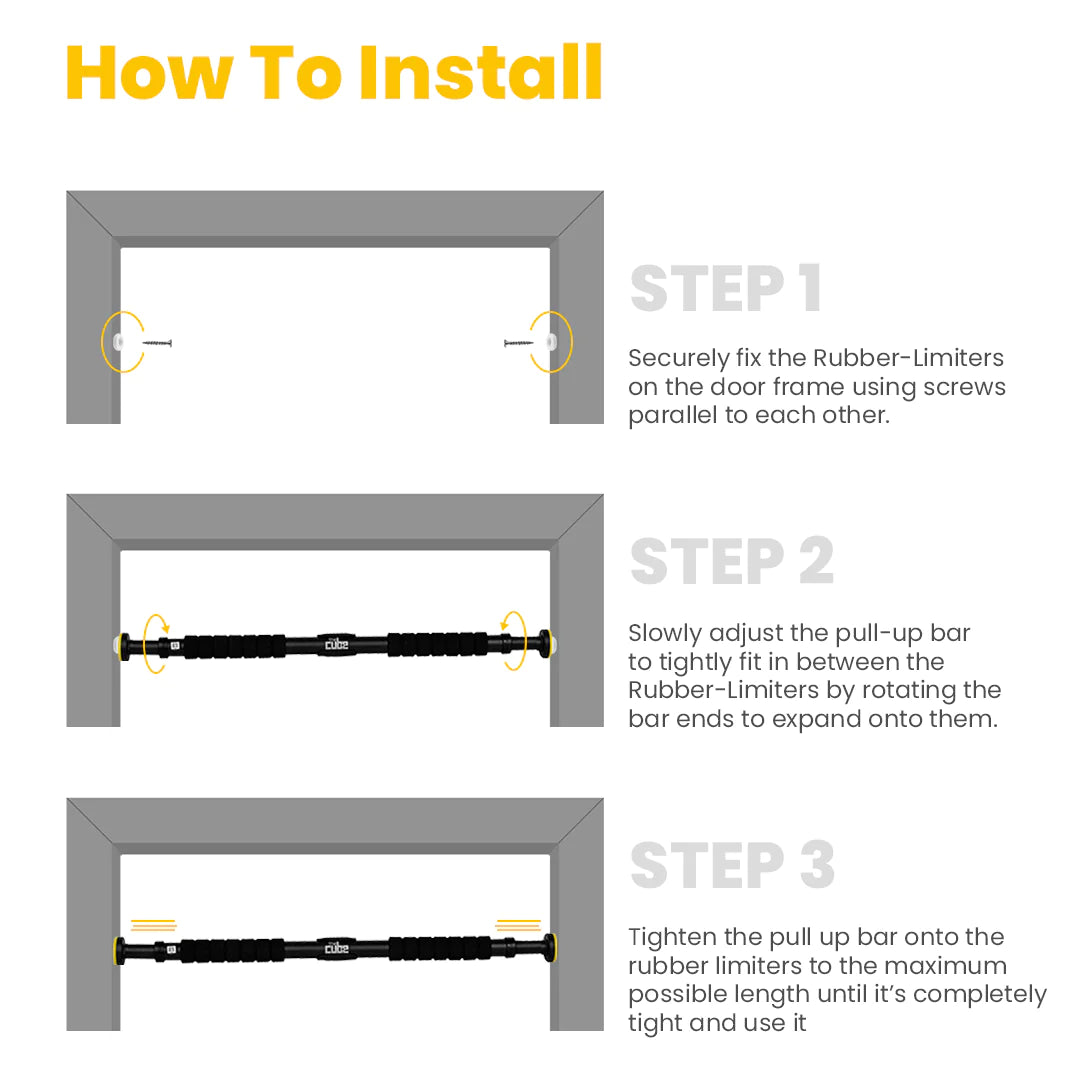 How To Install

STEP 1

Securely fix the Rubber-Limiters on the door frame using screws parallel to each other.

cube

STEP 2

Slowly adjust the pull-up bar to tightly fit in between the Rubber-Limiters by rotating the bar ends to expand onto them.

cube

STEP 3

Tighten the pull up bar onto the rubber limiters to the maximum possible length until it's completely tight and use it