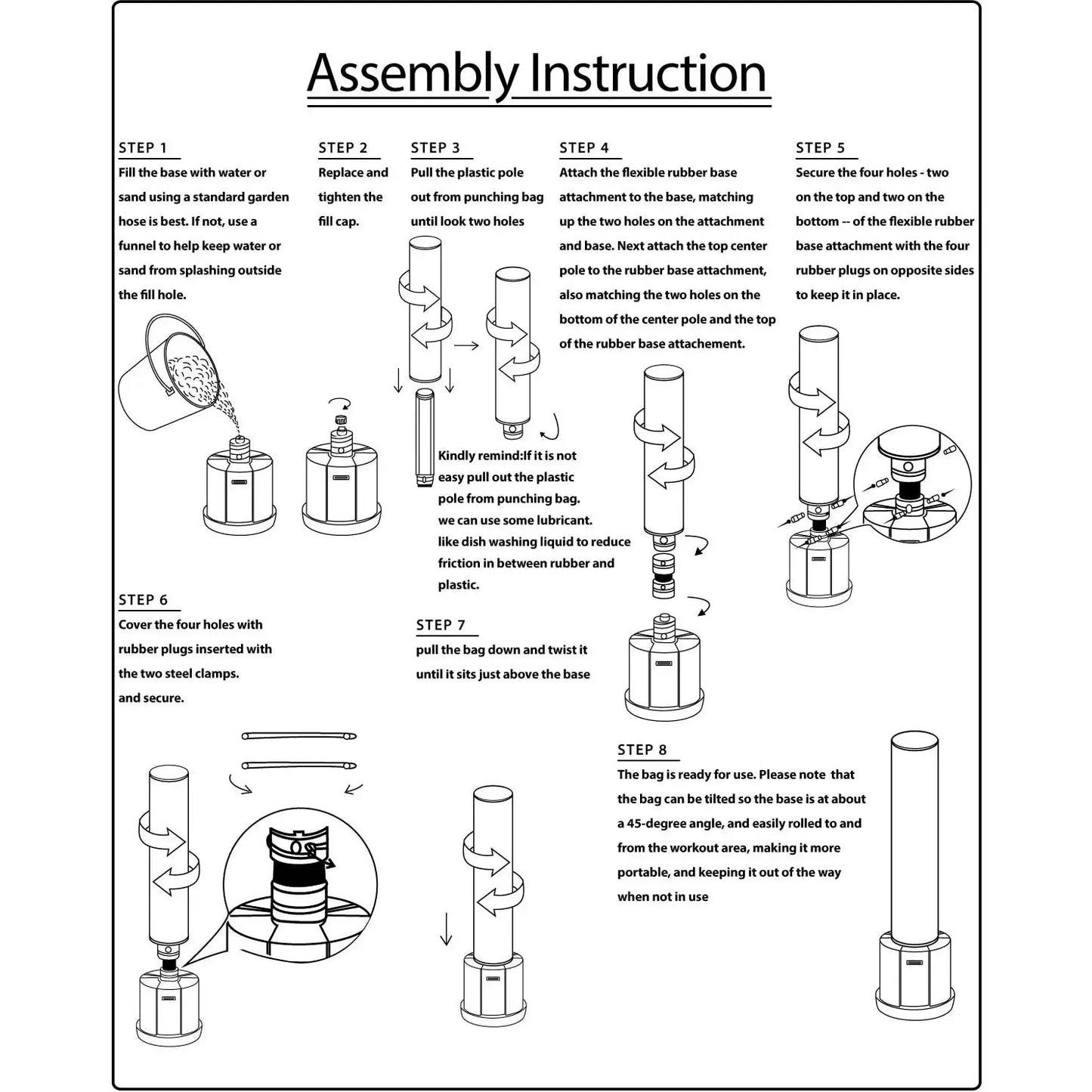 Assembly Instruction

STEP 1
Fill the base with water or sand using a standard garden hose is best. If not, use a funnel to help keep water or sand from splashing outside the fill hole.

STEP 2
Replace and tighten the fill cap.

STEP 3
Pull the plastic pole out from punching bag until look two holes

Kindly remind:If it is not easy pull out the plastic pole from punching bag. we can use some lubricant. like dish washing liquid to reduce friction in between rubber and plastic.

STEP 4
Attach the flexible rubber base attachment to the base, matching up the two holes on the attachment and base. Next attach the top center pole to the rubber base attachment, also matching the two holes on the bottom of the center pole and the top of the rubber base attachement.

STEP 5
Secure the four holes - two on the top and two on the bottom -- of the flexible rubber base attachment with the four rubber plugs on opposite sides to keep it in place.

STEP 6
Cover the four holes with rubber plugs inserted with the two steel clamps. and secure.

STEP 7
pull the bag down and twist it until it sits just above the base

STEP 8
The bag is ready for use. Please note that the bag can be tilted so the base is at about a 45-degree angle, and easily rolled to and from the workout area, making it more portable, and keeping it out of the way when not in use