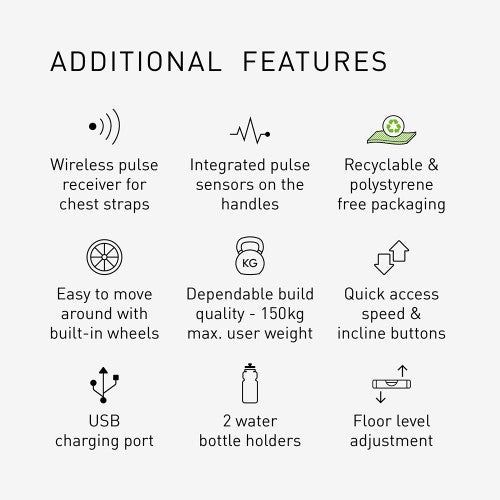 ADDITIONAL FEATURES

Wireless pulse receiver for chest straps

Integrated pulse sensors on the handles

Recyclable & polystyrene free packaging

Easy to move around with built-in wheels

KG

Dependable build quality - 150kg max. user weight

Quick access speed & incline buttons

USB charging port

2 water bottle holders

Floor level adjustment