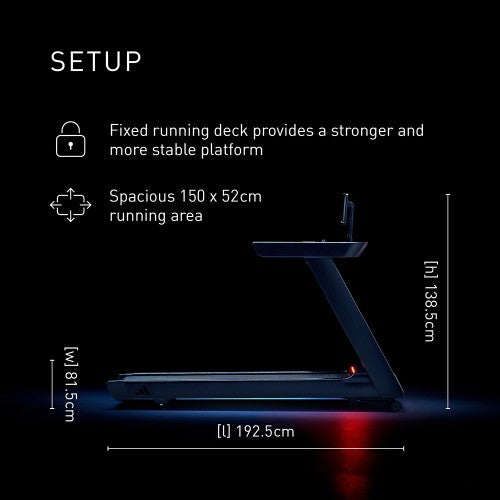 SETUP

Fixed running deck provides a stronger and more stable platform

Spacious 150 x 52cm running area

[h] 138.5cm

[w] 81.5cm

[l] 192.5cm